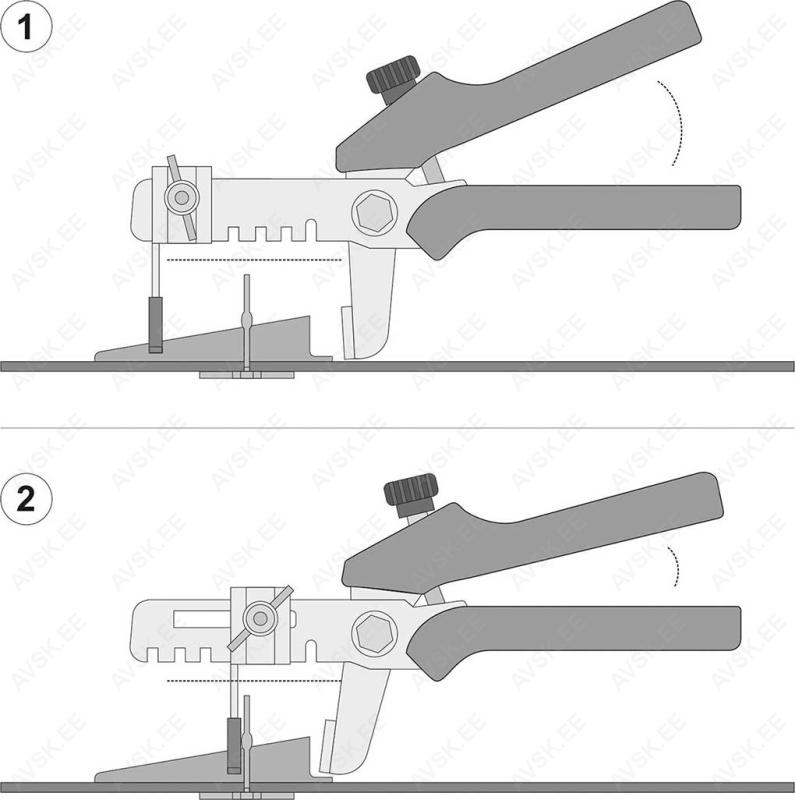 1

2

AVSK.EE